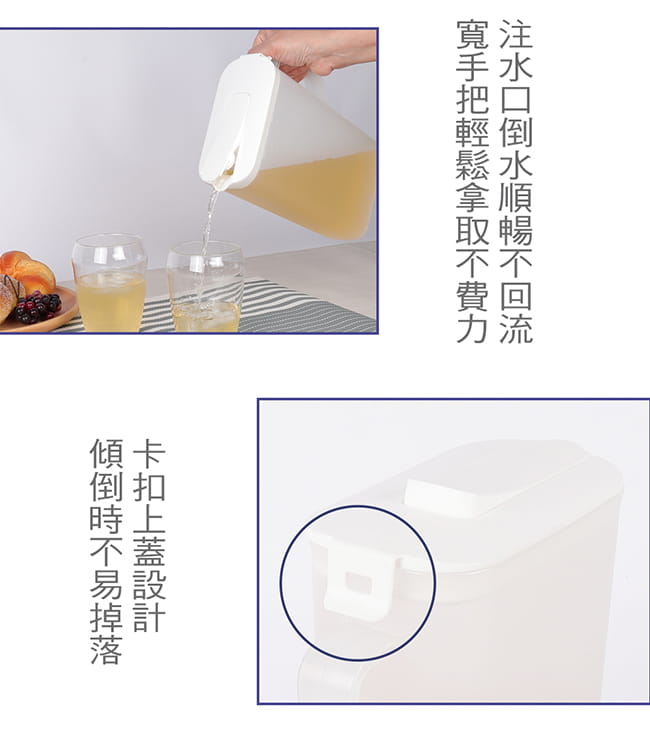 注水口倒水順暢不回流
寬手把輕鬆拿取不費力

卡扣上蓋設計
傾倒時不易掉落